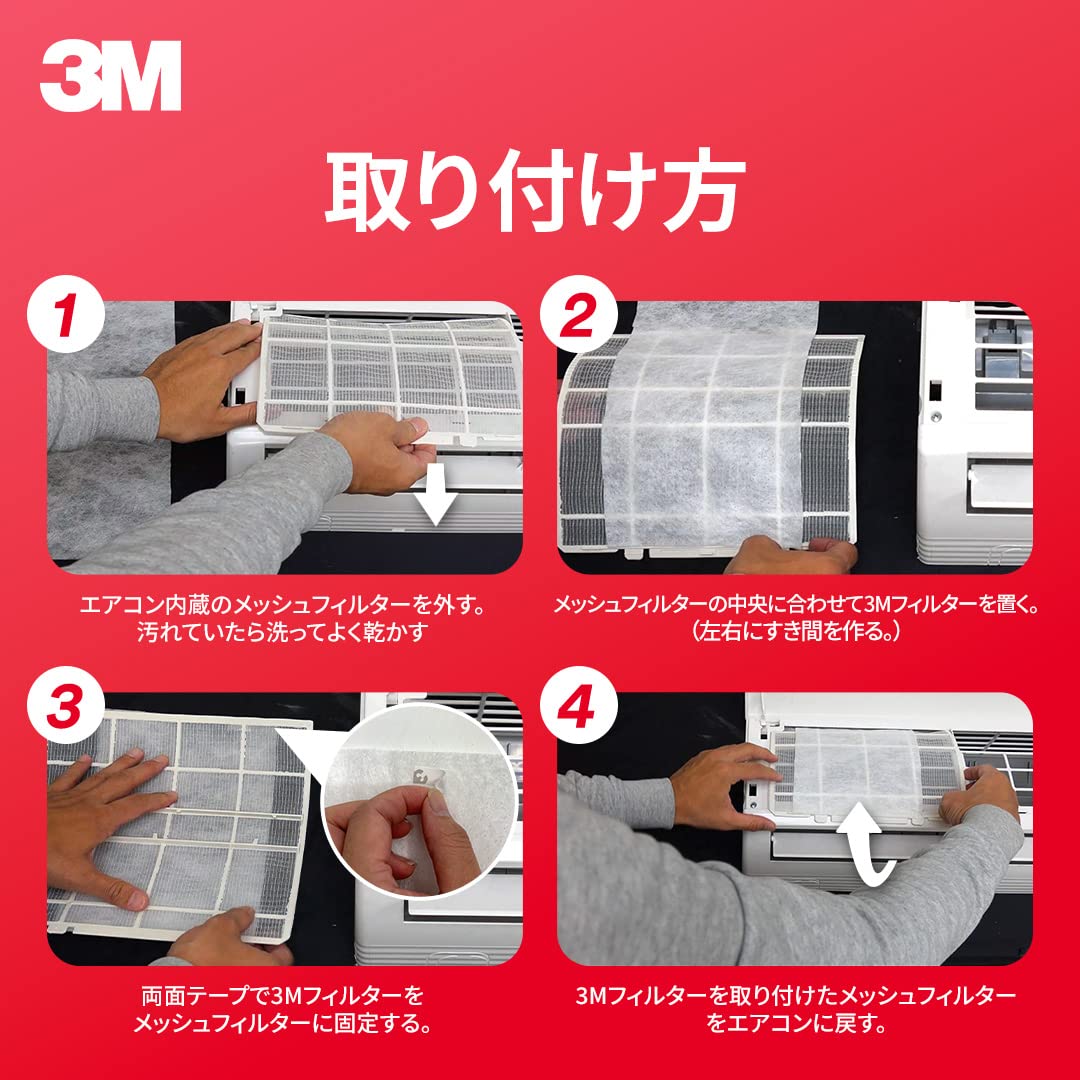 3M

取り付け方

1

エアコン内蔵のメッシュフィルターを外す。
汚れていたら洗ってよく乾かす

2

メッシュフィルターの中央に合わせて3Mフィルターを置く。
(左右にすき間を作る。)

3

両面テープで3Mフィルターを
メッシュフィルターに固定する。

4

3Mフィルターを取り付けたメッシュフィルター
をエアコンに戻す。