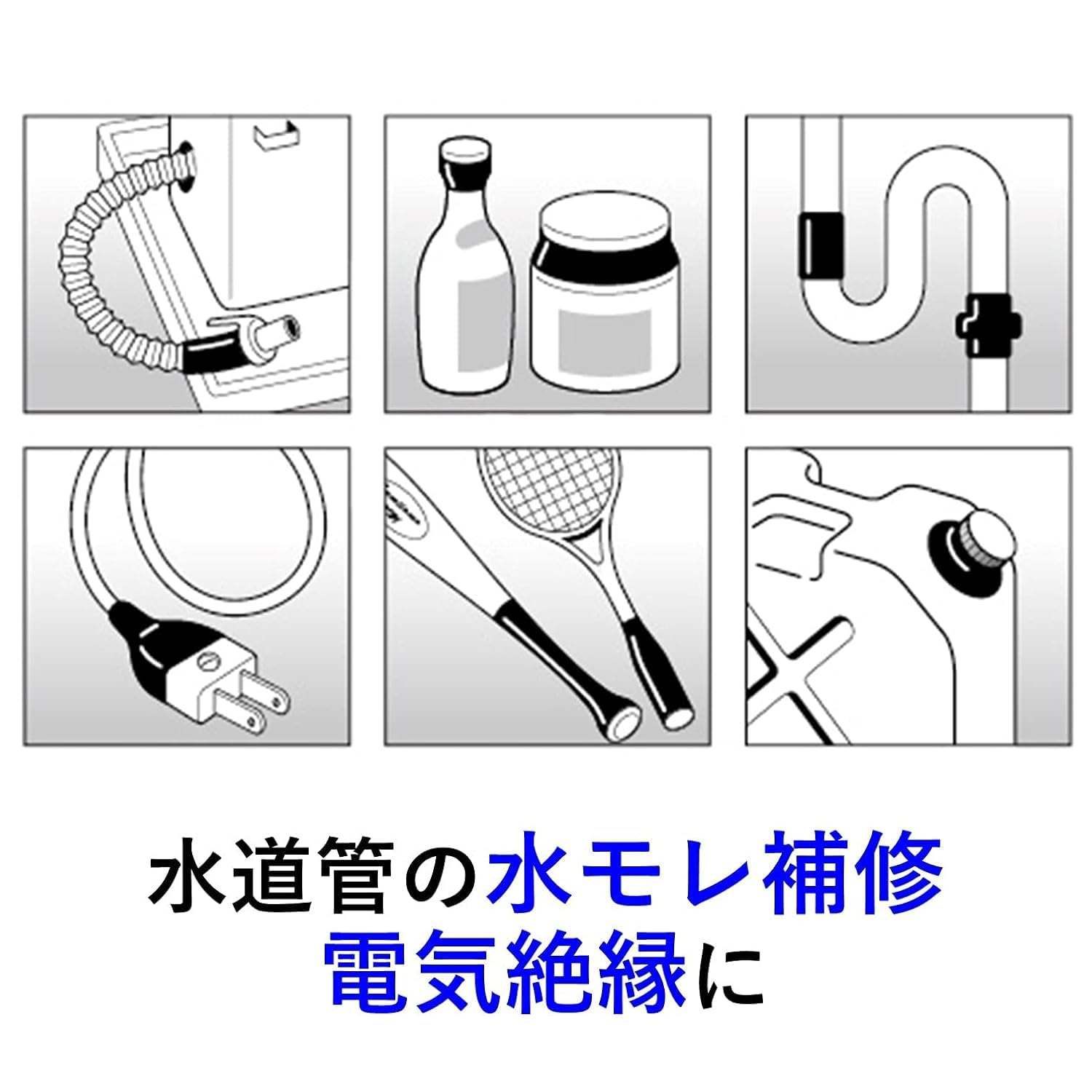 水道管の水モレ補修
電気絶縁に