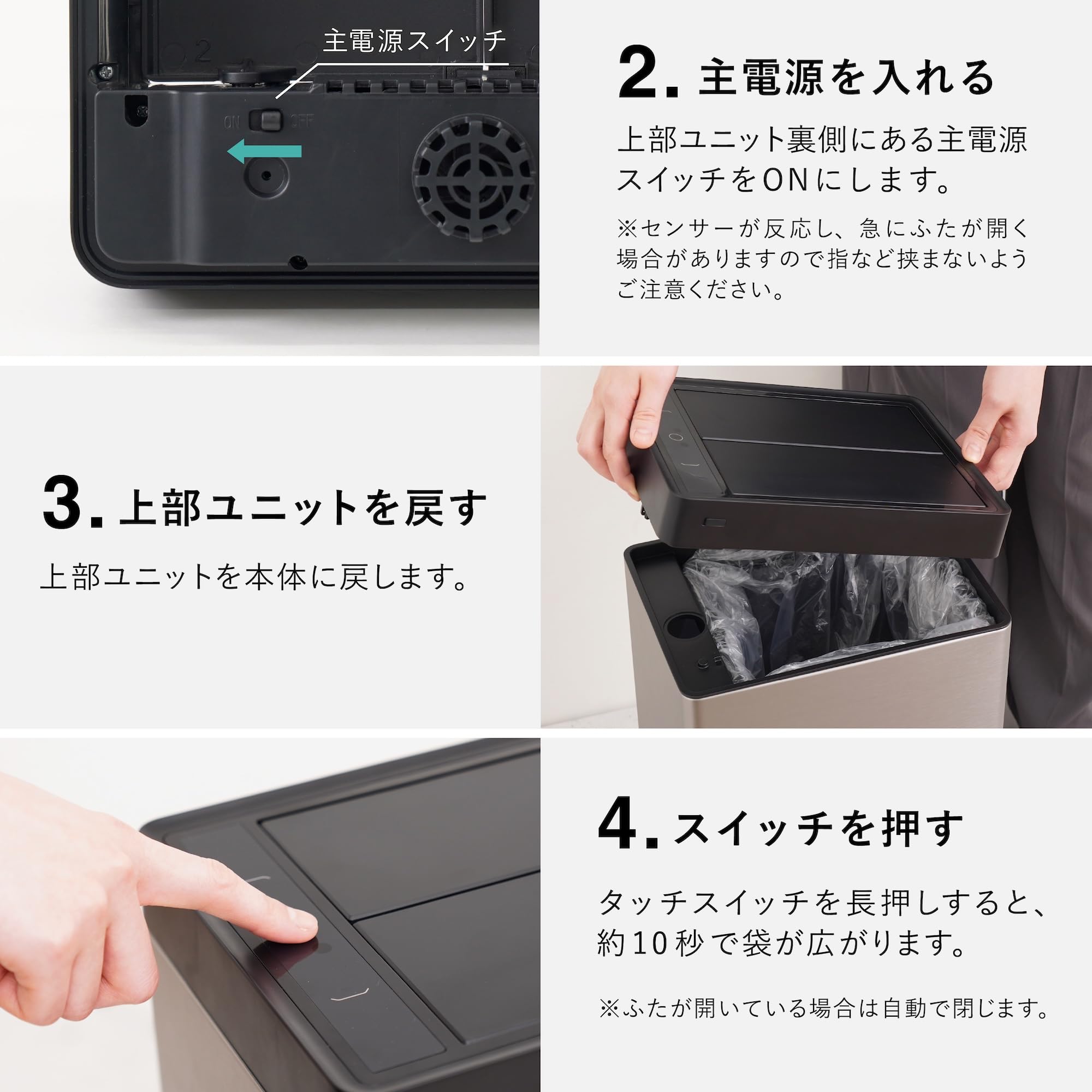 主電源スイッチ

ON OFF

2.主電源を入れる

上部ユニット裏側にある主電源スイッチをONにします。

※センサーが反応し、急にふたが開く場合がありますので指など挟まないようご注意ください。

3.上部ユニットを戻す

上部ユニットを本体に戻します。

4.スイッチを押す

タッチスイッチを長押しすると、約10秒で袋が広がります。

※ふたが開いている場合は自動で閉じます。